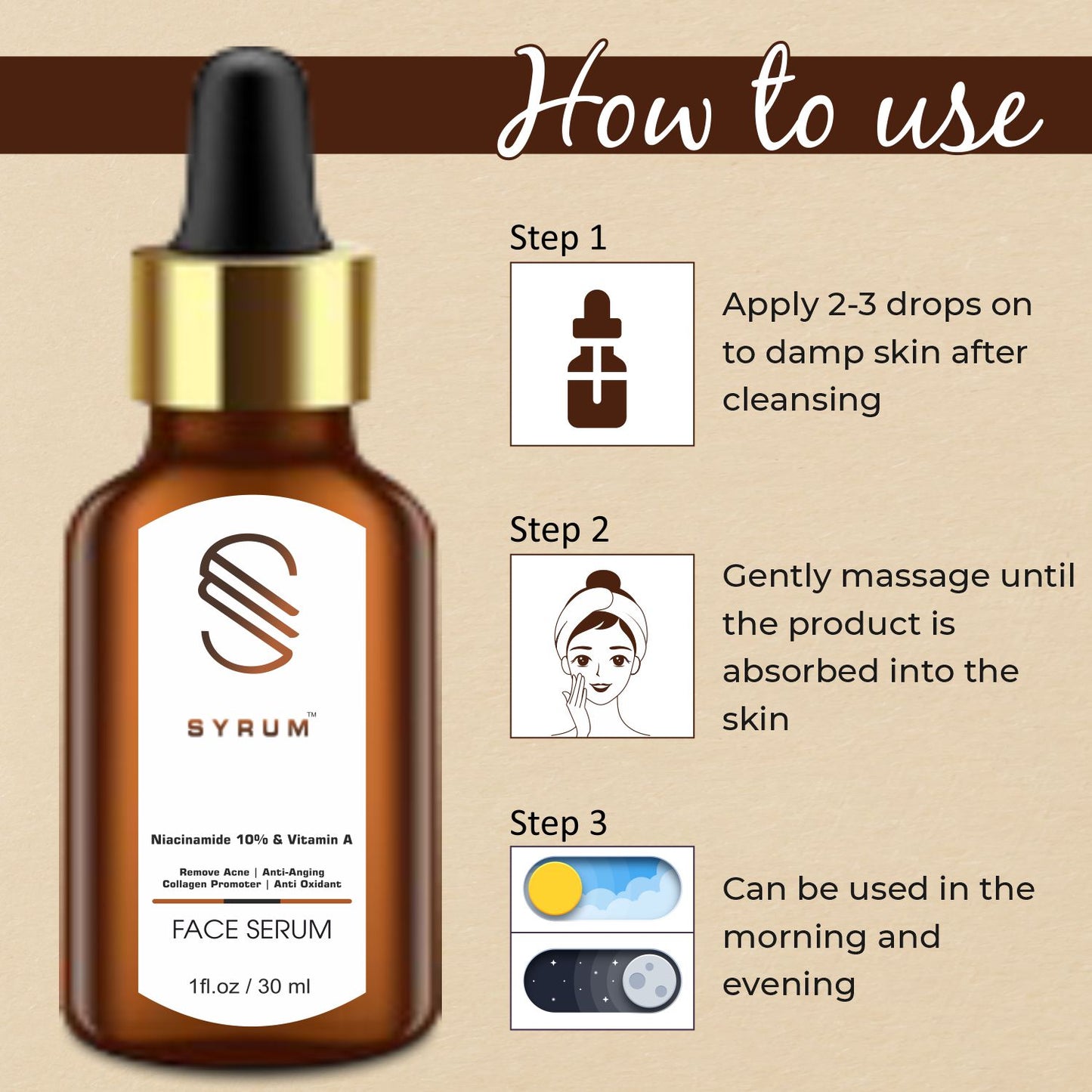 How to use

SYRUM™

Niacinamide 10% & Vitamin A

Remove Acne | Anti-Anging
Collagen Promoter | Anti Oxidant

FACE SERUM

1fl.oz / 30 ml

Step 1

Apply 2-3 drops on to damp skin after cleansing

Step 2

Gently massage until the product is absorbed into the skin

Step 3

Can be used in the morning and evening